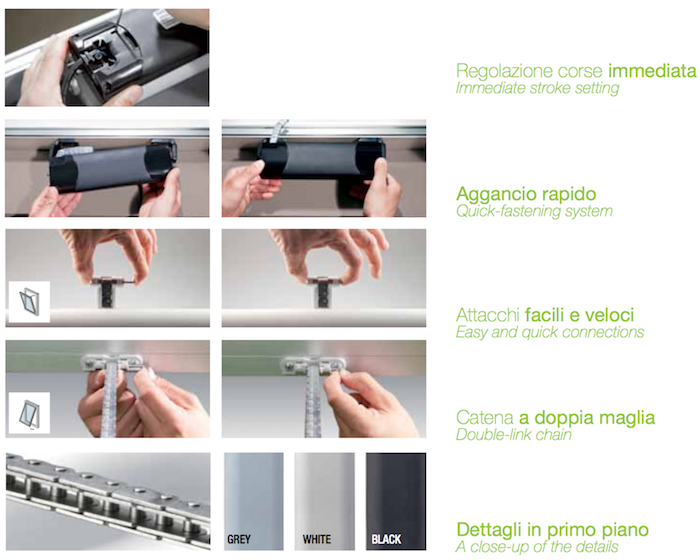 Regolazione corse immediata
Immediate stroke setting

Aggancio rapido
Quick-fastening system

Attacchi facili e veloci
Easy and quick connections

Catena a doppia maglia
Double-link chain

GREY

WHITE

BLACK

Dettagli in primo piano
A close-up of the details