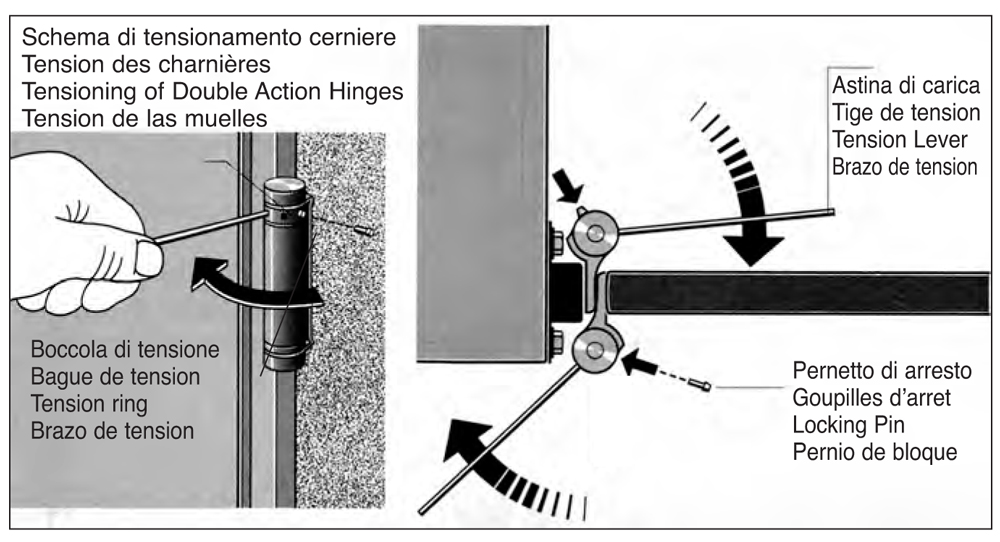 Schema di tensionamento cerniere
Tension des charnières
Tensioning of Double Action Hinges
Tension de las muelles

Boccola di tensione
Bague de tension
Tension ring
Brazo de tension

Astina di carica
Tige de tension
Tension Lever
Brazo de tension

Pernetto di arresto
Goupilles d'arret
Locking Pin
Pernio de bloque