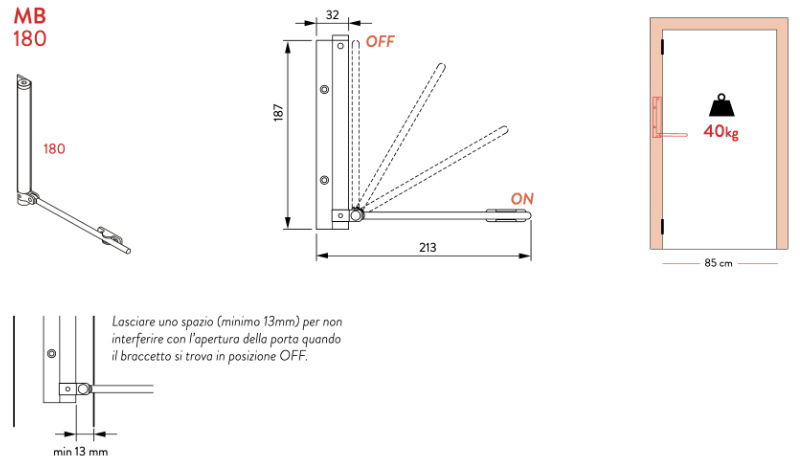 MB
180

180

32

OFF

187

ON

213

40kg

85 cm

Lasciare uno spazio (minimo 13mm) per non interferire con l'apertura della porta quando il braccetto si trova in posizione OFF.

min 13 mm