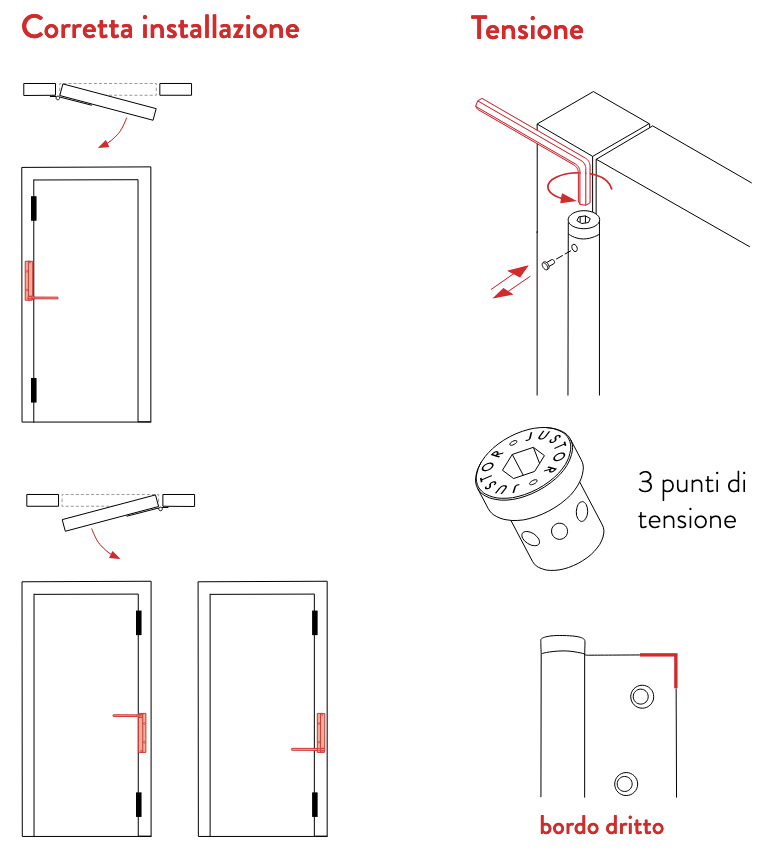 Corretta installazione

Tensione

JUSTOR JUSTOR

3 punti di tensione

bordo dritto