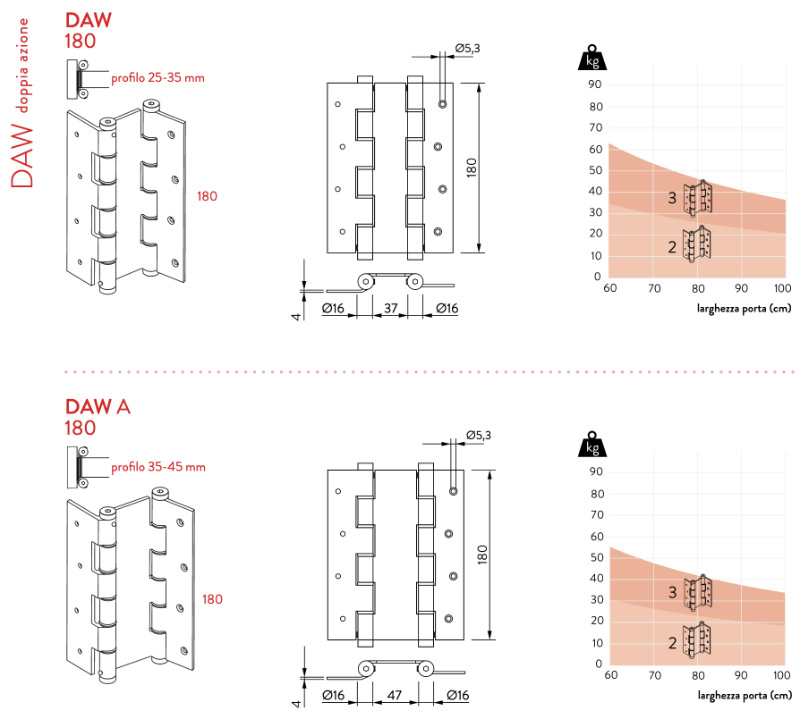 DAW doppia azione

DAW
180

profilo 25-35 mm

180

Ø5,3

180

4

Ø16 37 Ø16

kg

90
80
70
60
50
40
30
20
10
0

3

2

60 70 80 90 100

larghezza porta (cm)

DAW A
180

profilo 35-45 mm

180

Ø5,3

180

4

Ø16 47 Ø16

kg

90
80
70
60
50
40
30
20
10
0

3

2

60 70 80 90 100

larghezza porta (cm)