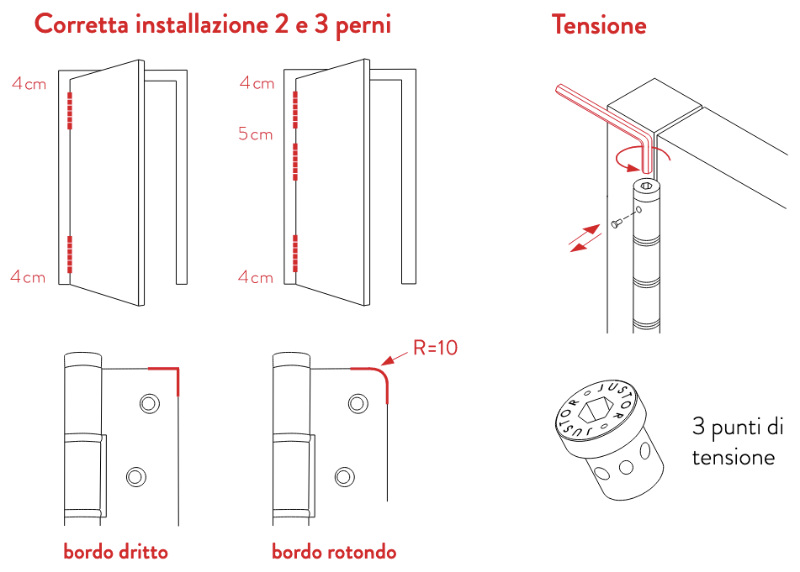 Corretta installazione 2 e 3 perni

4cm

4cm

4cm

5cm

4cm

R=10

bordo dritto

bordo rotondo

Tensione

JUSTOR JUSTOR

3 punti di tensione