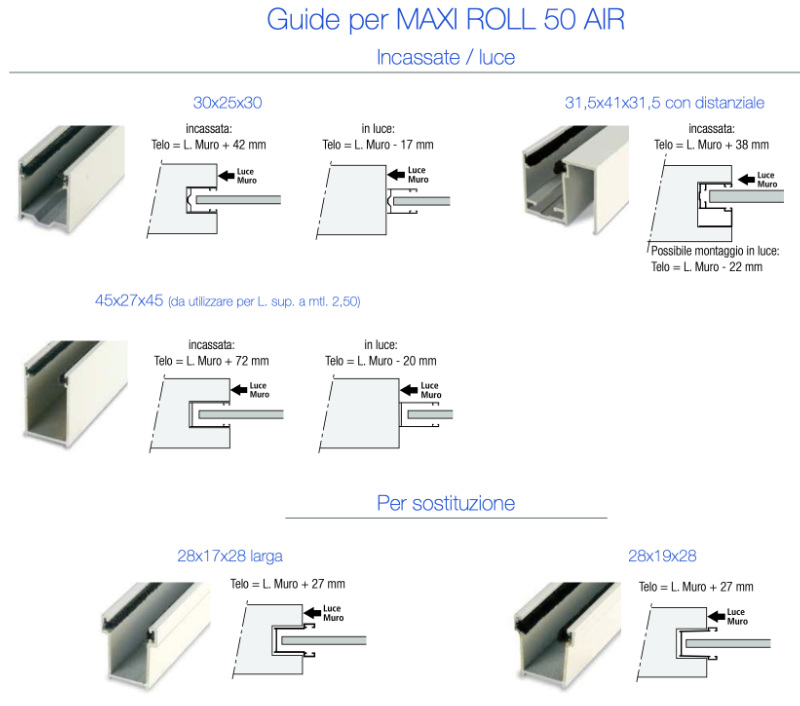 Guide per MAXI ROLL 50 AIR

Incassate / luce

30x25x30

incassata:
Telo = L. Muro + 42 mm

Luce Muro

in luce:
Telo = L. Muro - 17 mm

Luce Muro

31,5x41x31,5 con distanziale

incassata:
Telo = L. Muro + 38 mm

Luce Muro

Possibile montaggio in luce:
Telo = L. Muro - 22 mm

45x27x45 (da utilizzare per L. sup. a mtl. 2,50)

incassata:
Telo = L. Muro + 72 mm

Luce Muro

in luce:
Telo = L. Muro - 20 mm

Luce Muro

Per sostituzione

28x17x28 larga

Telo = L. Muro + 27 mm

Luce Muro

28x19x28

Telo = L. Muro + 27 mm

Luce Muro