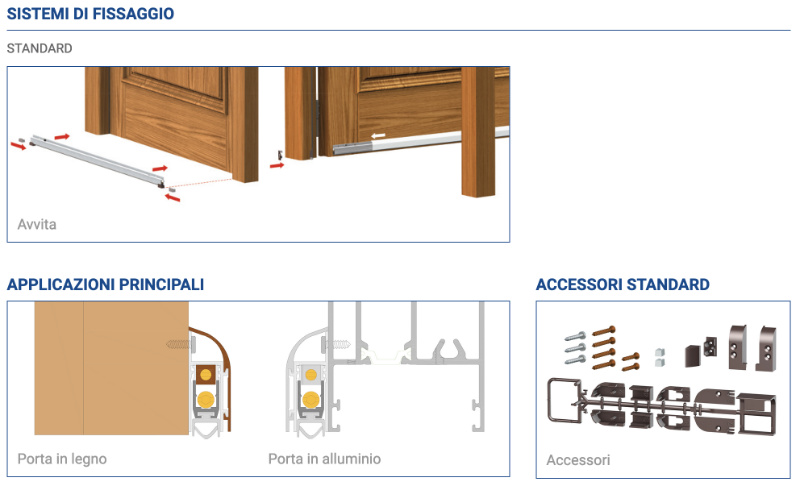 SISTEMI DI FISSAGGIO

STANDARD

Avvita

APPLICAZIONI PRINCIPALI

Porta in legno

Porta in alluminio

ACCESSORI STANDARD

Accessori