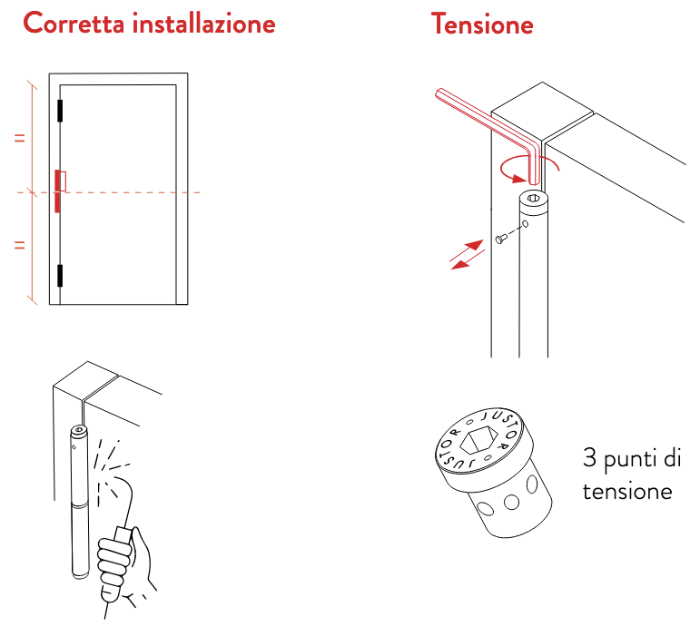 Corretta installazione

=

=

Tensione

JUSTOR JUSTOR

3 punti di tensione