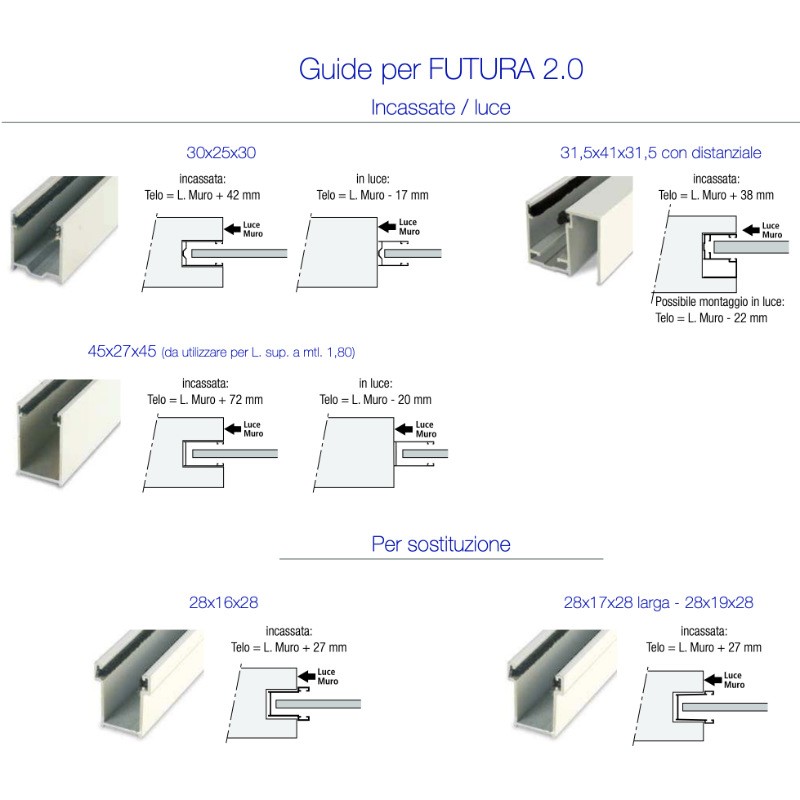 Guide per FUTURA 2.0

Incassate / luce

30x25x30

incassata:
Telo = L. Muro + 42 mm

Luce Muro

in luce:
Telo = L. Muro - 17 mm

Luce Muro

31,5x41x31,5 con distanziale

incassata:
Telo = L. Muro + 38 mm

Luce Muro

Possibile montaggio in luce:
Telo = L. Muro - 22 mm

45x27x45 (da utilizzare per L. sup. a mtl. 1,80)

incassata:
Telo = L. Muro + 72 mm

Luce Muro

in luce:
Telo = L. Muro - 20 mm

Luce Muro

Per sostituzione

28x16x28

incassata:
Telo = L. Muro + 27 mm

Luce Muro

28x17x28 larga - 28x19x28

incassata:
Telo = L. Muro + 27 mm

Luce Muro